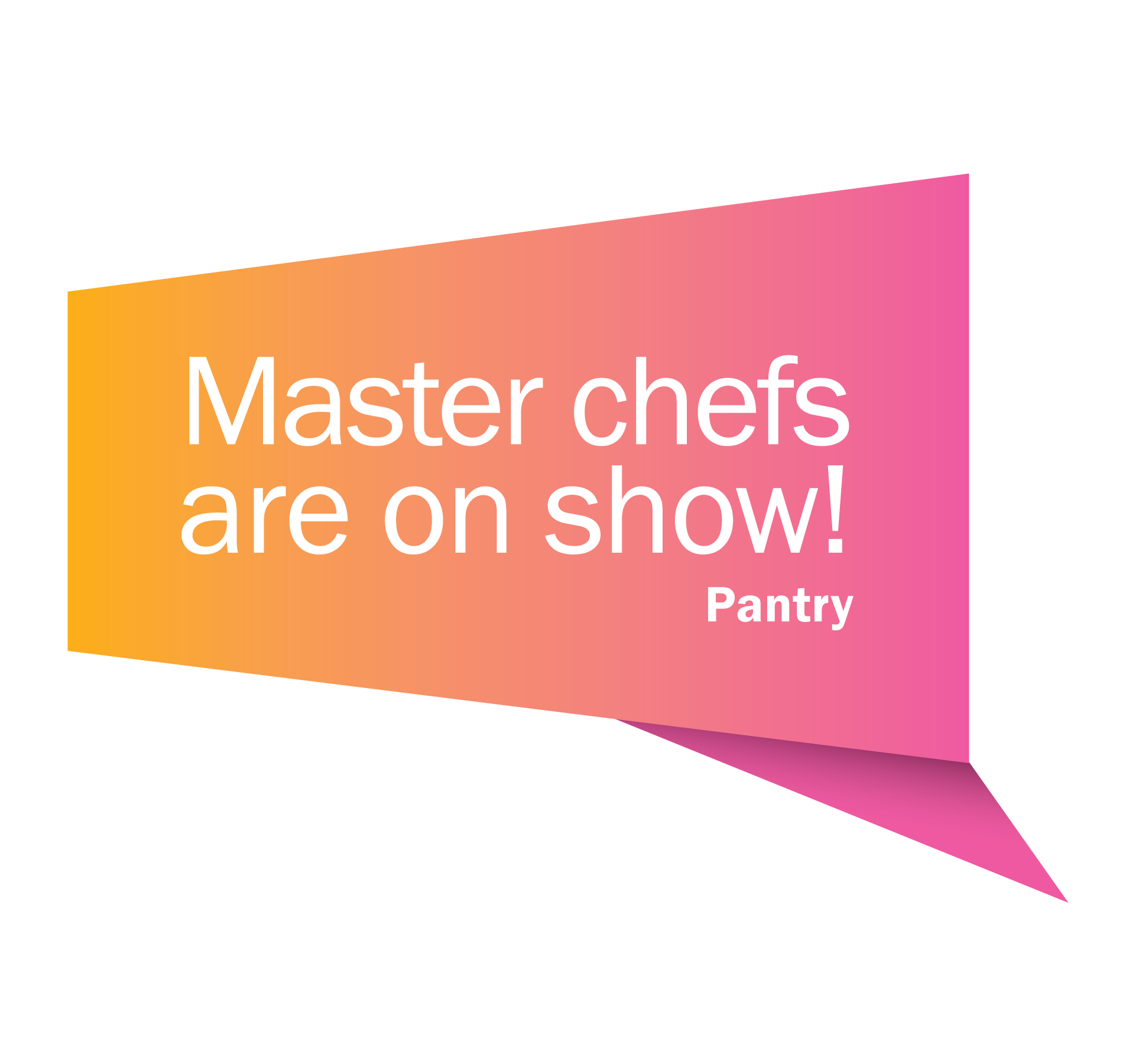 Master chefs are on show!

Pantry