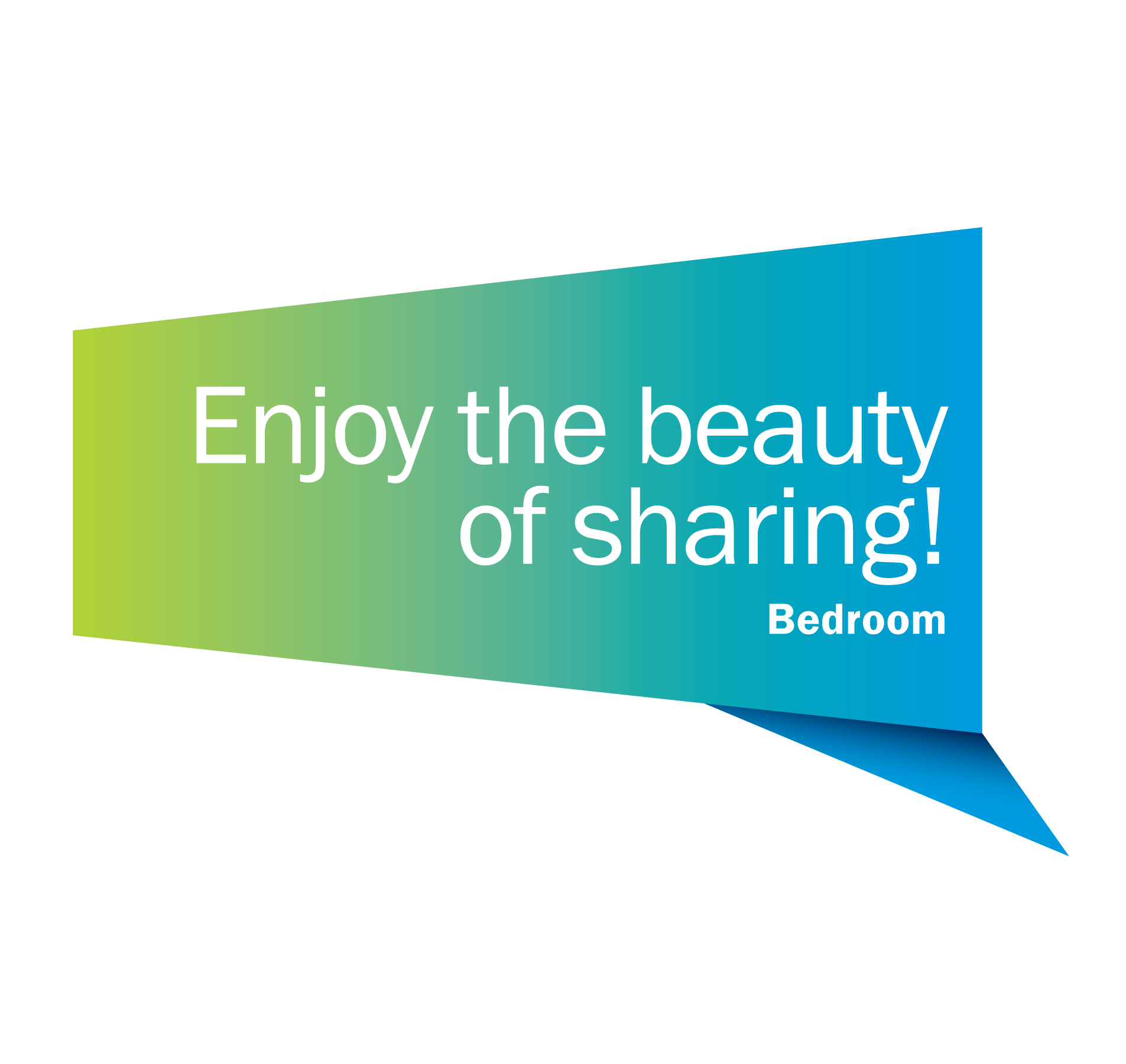 Enjoy the beauty of sharing!

Bedroom