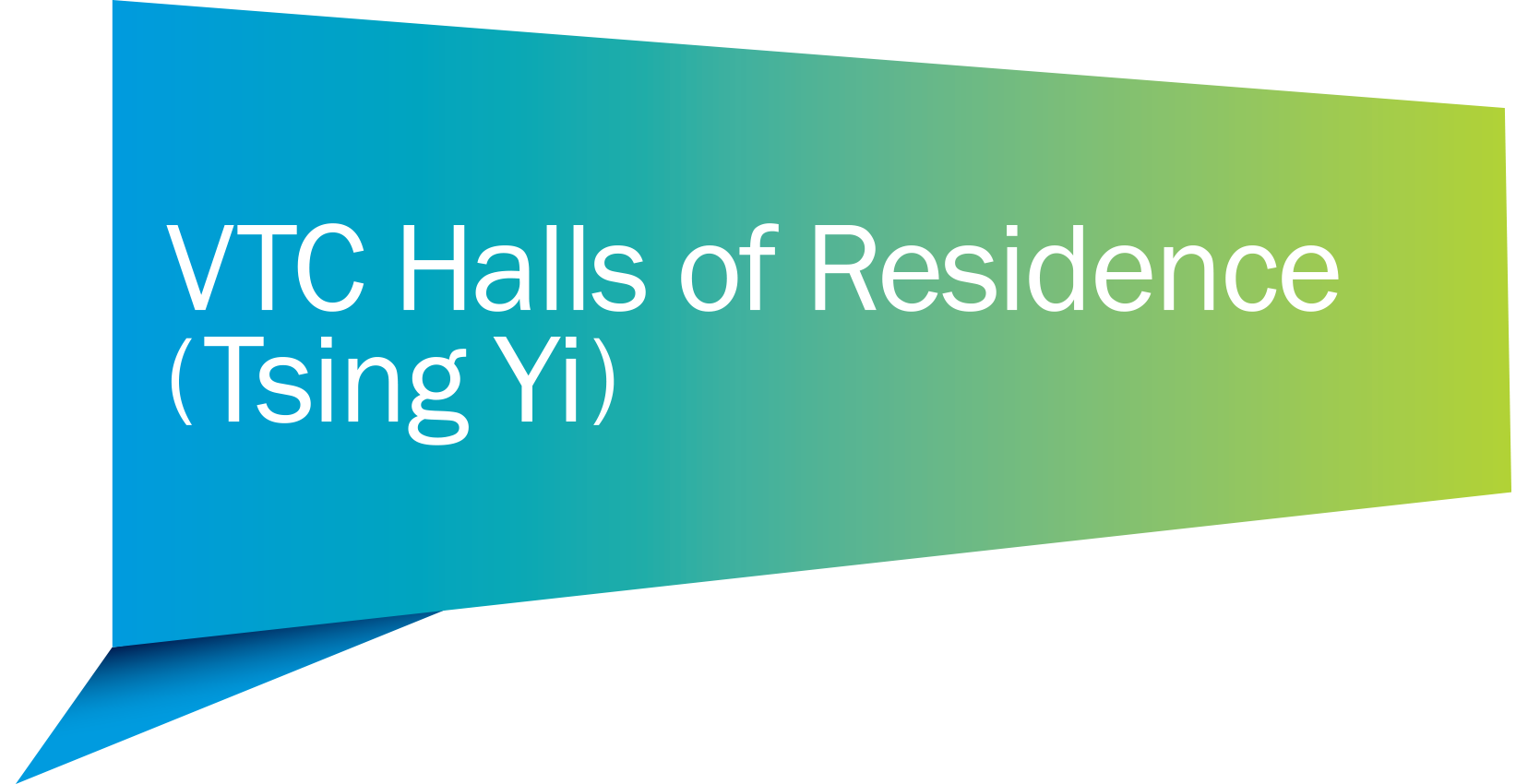 VTC Halls of Residence
(Tsing Yi)