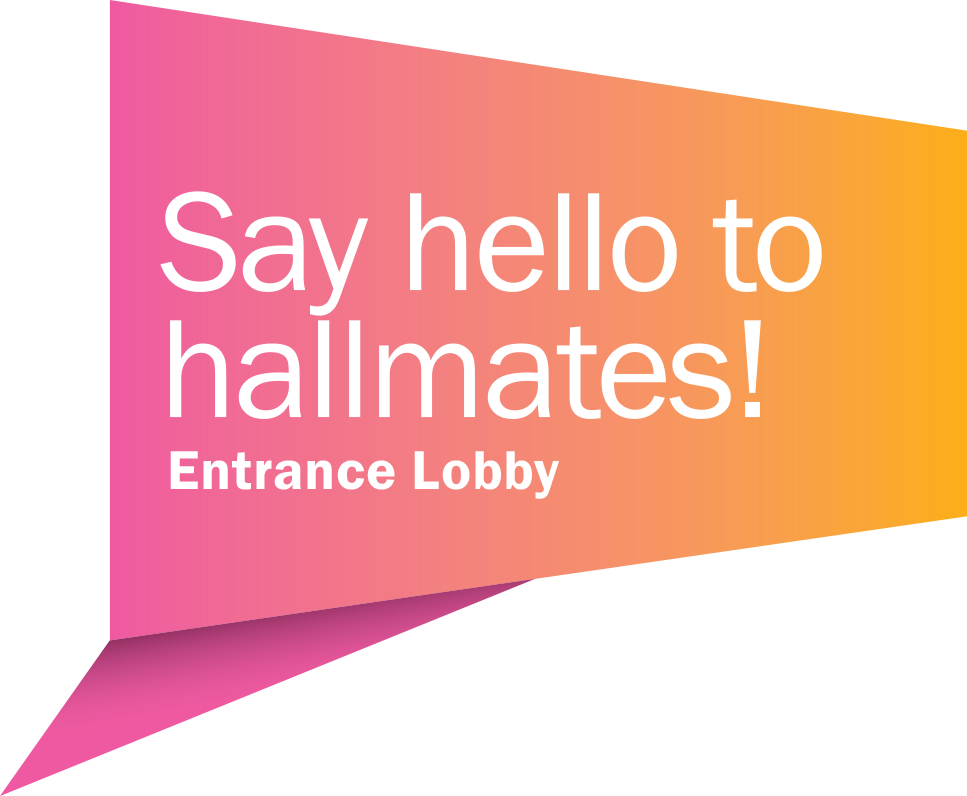 Say hello to hallmates!
Entrance Lobby