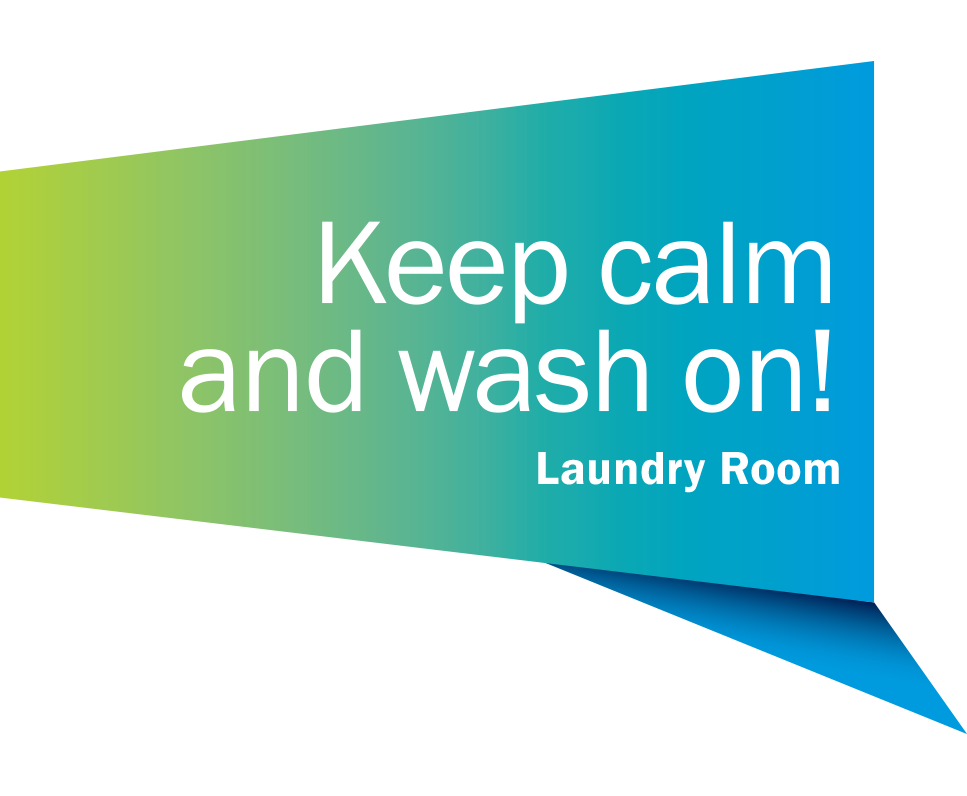 Keep calm and wash on!

Laundry Room