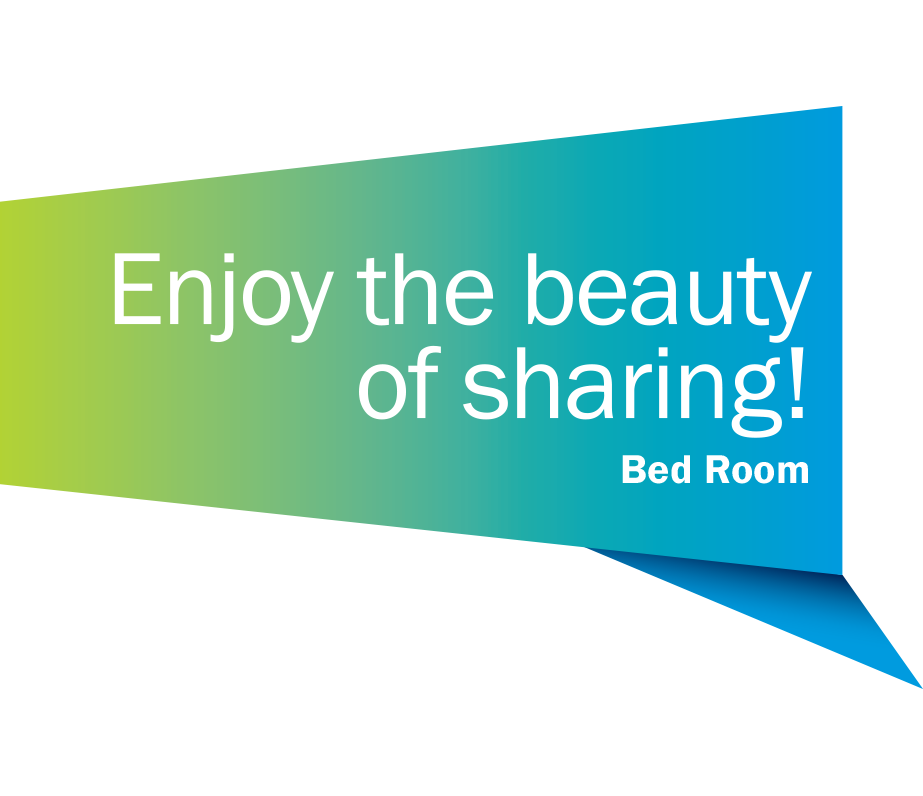 Enjoy the beauty of sharing!

Bed Room