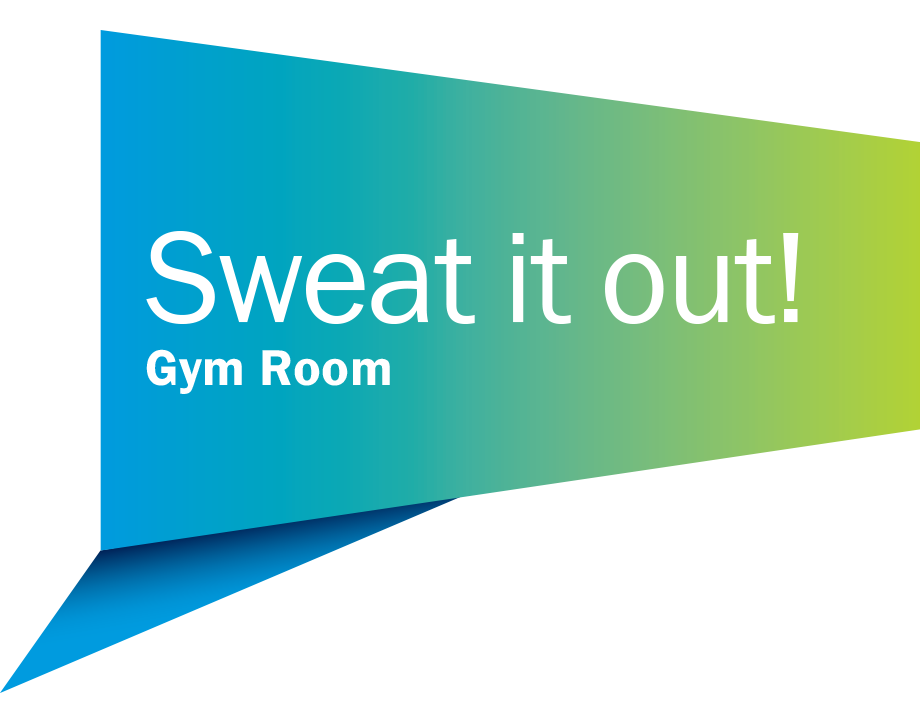 Sweat it out!
Gym Room