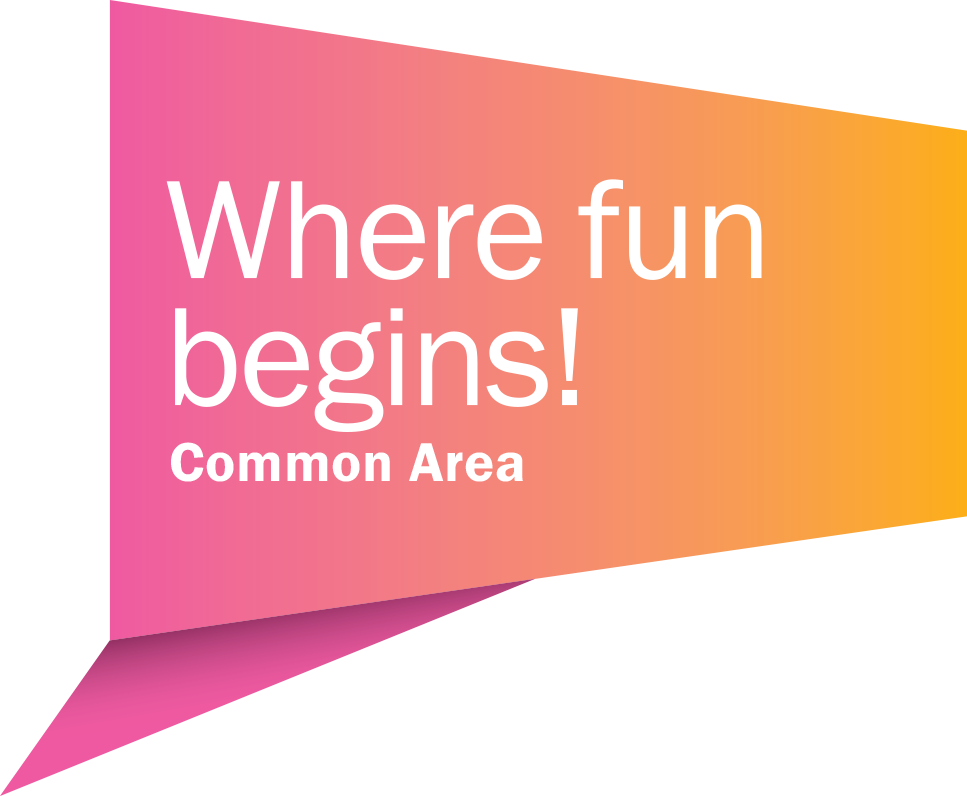 Where fun begins!
Common Area