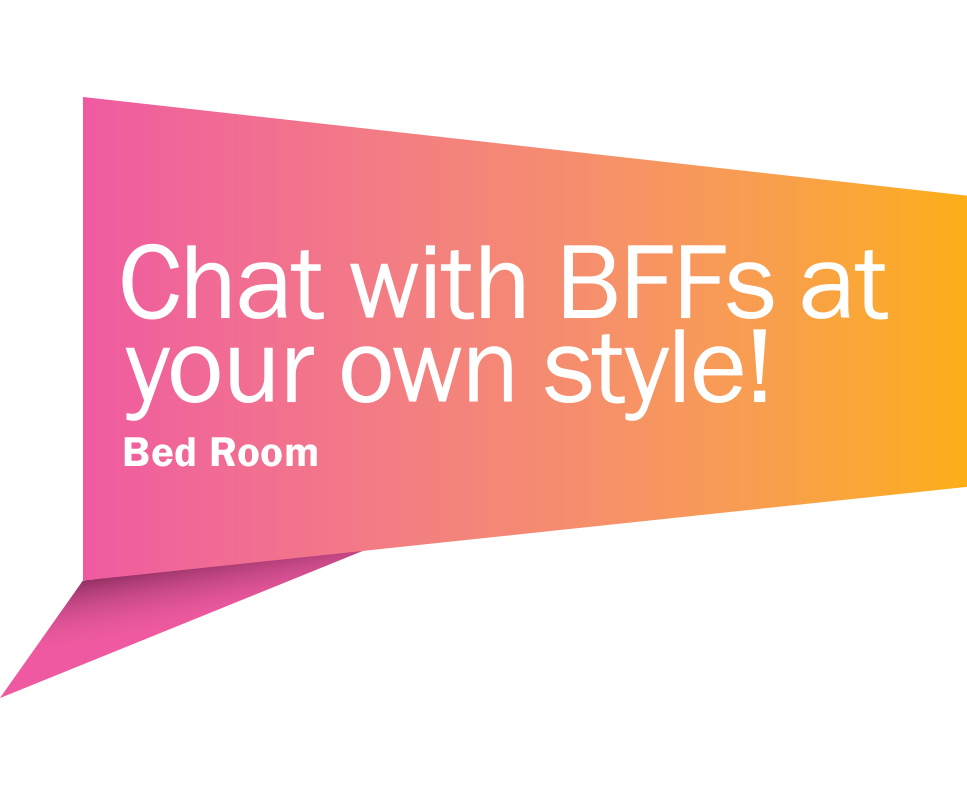 Chat with BFFs at your own style!

Bed Room