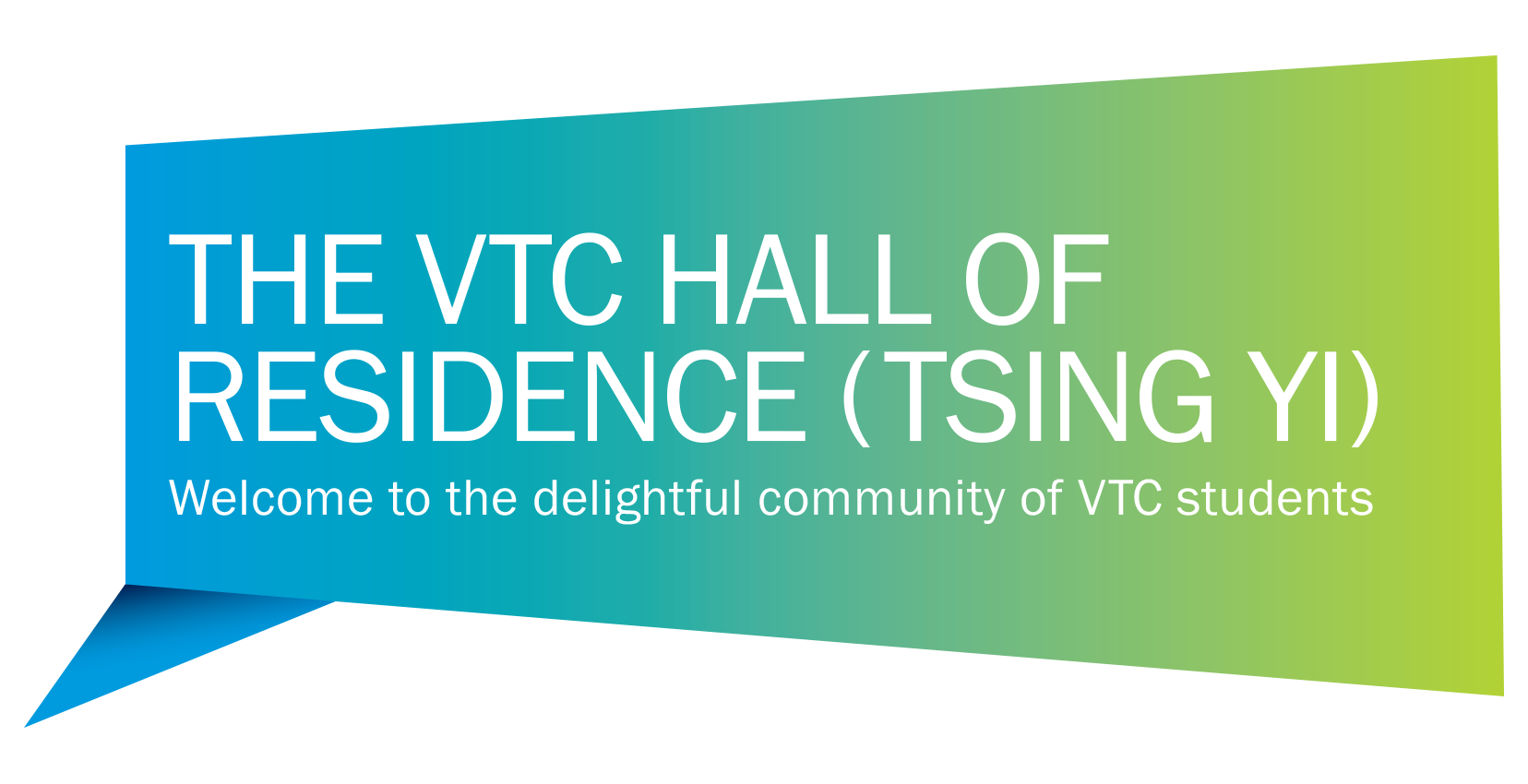 THE VTC HALL OF RESIDENCE (TSING YI)

Welcome to the delightful community of VTC students