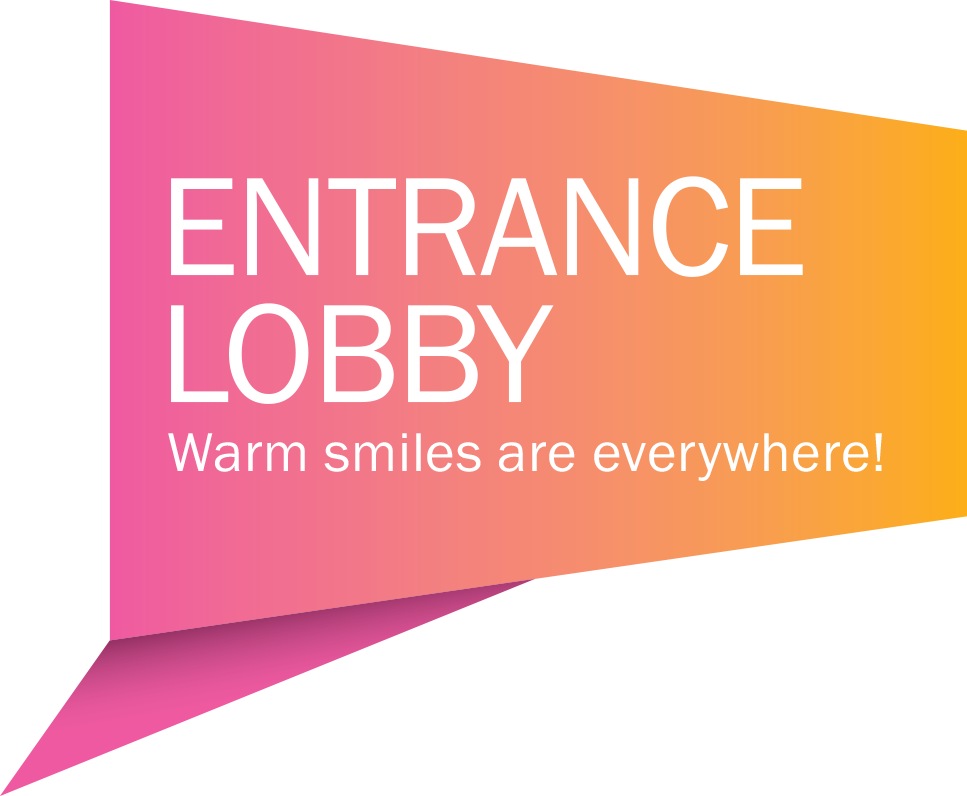 ENTRANCE LOBBY
Warm smiles are everywhere!