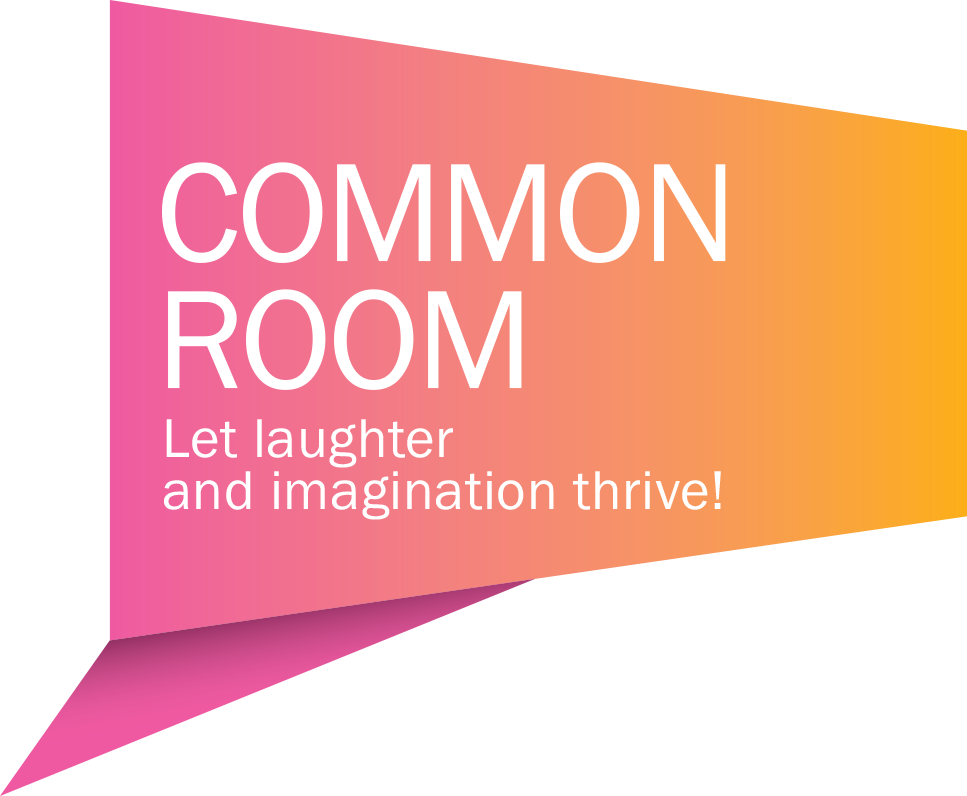 COMMON ROOM

Let laughter and imagination thrive!