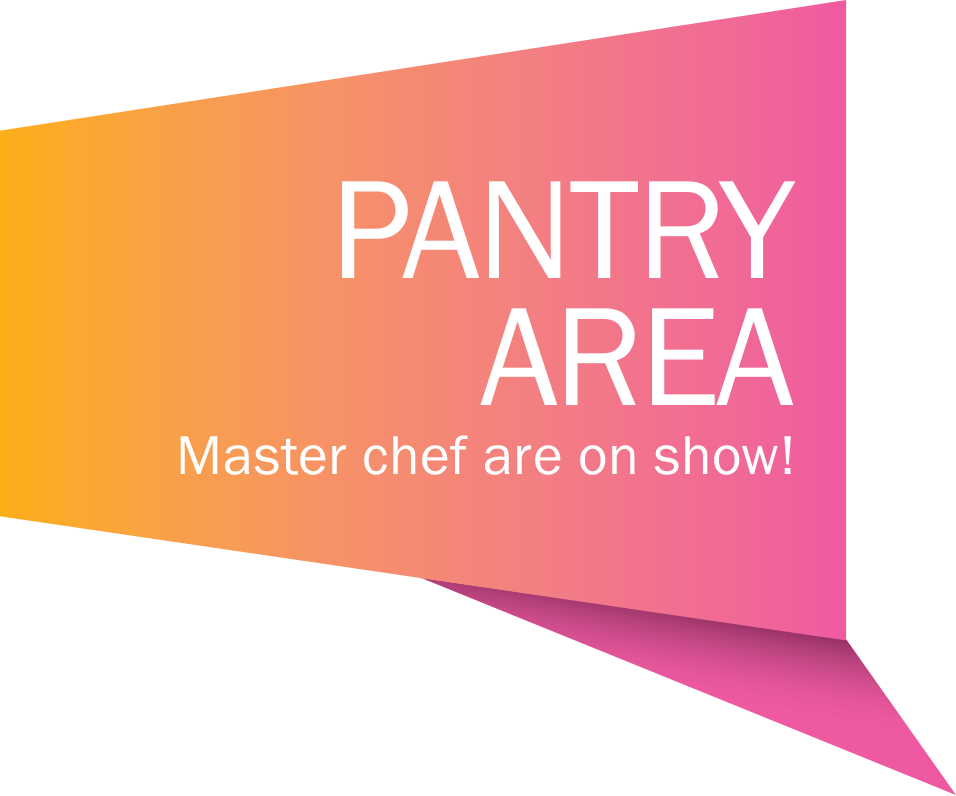 PANTRY
AREA
Master chef are on show!