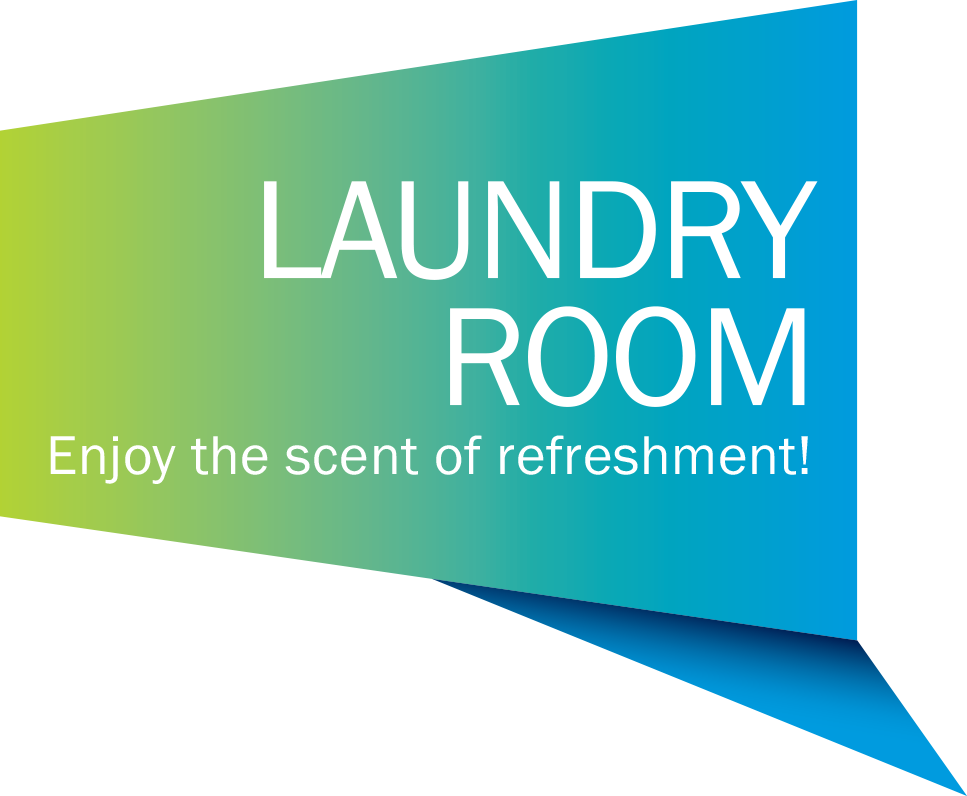 LAUNDRY
ROOM
Enjoy the scent of refreshment!