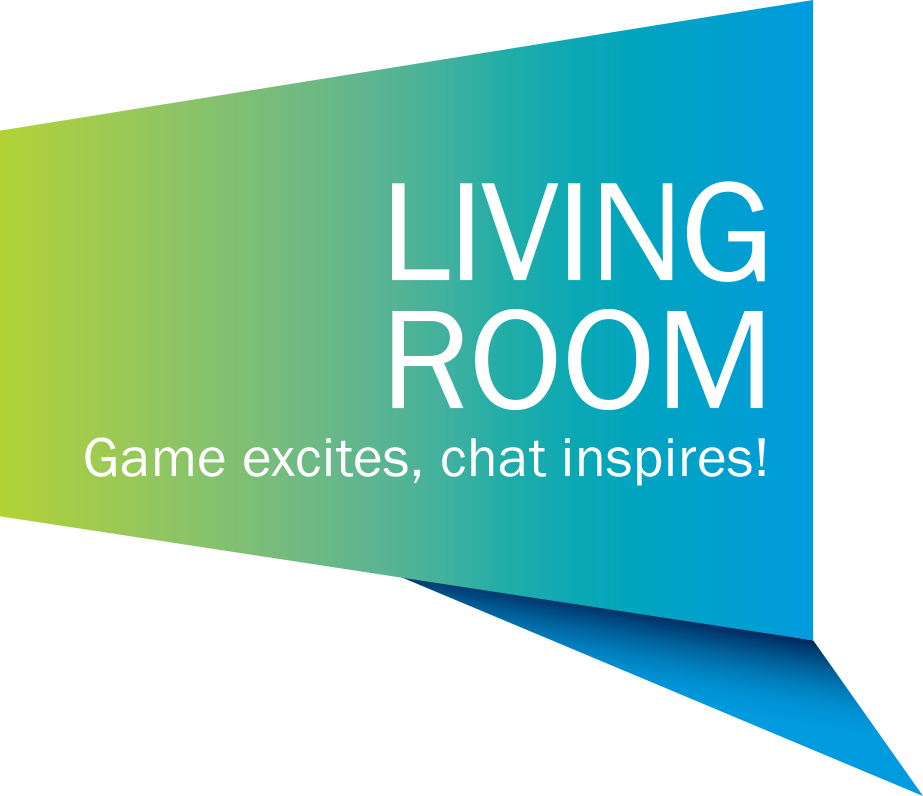 LIVING
ROOM
Game excites, chat inspires!