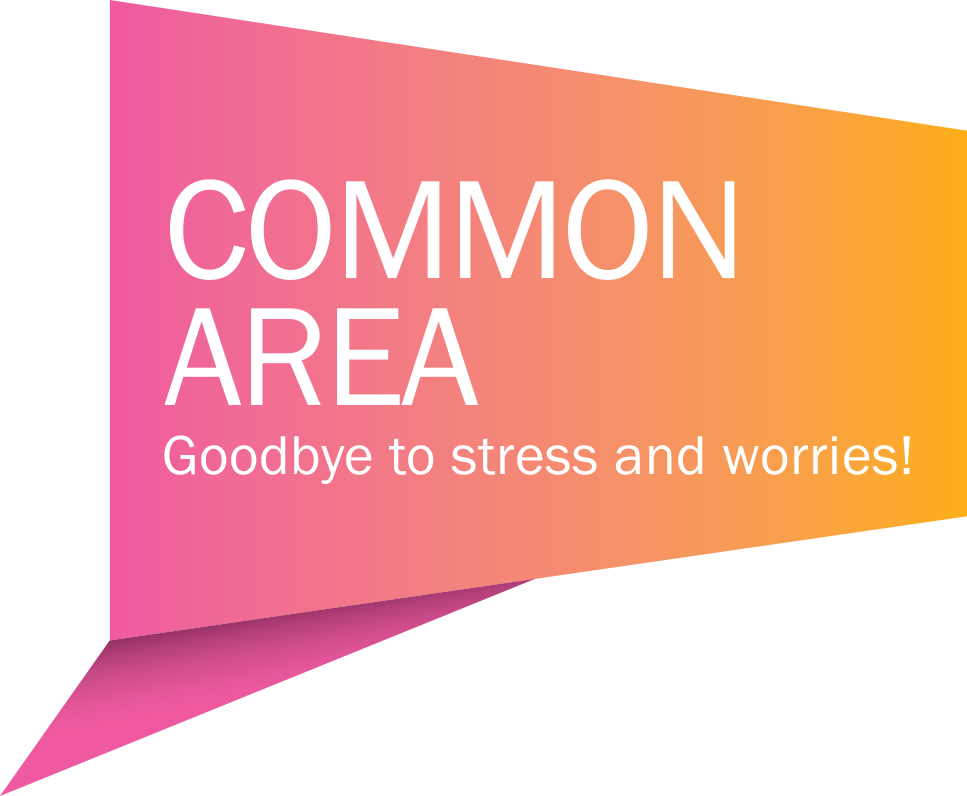 COMMON
AREA
Goodbye to stress and worries!