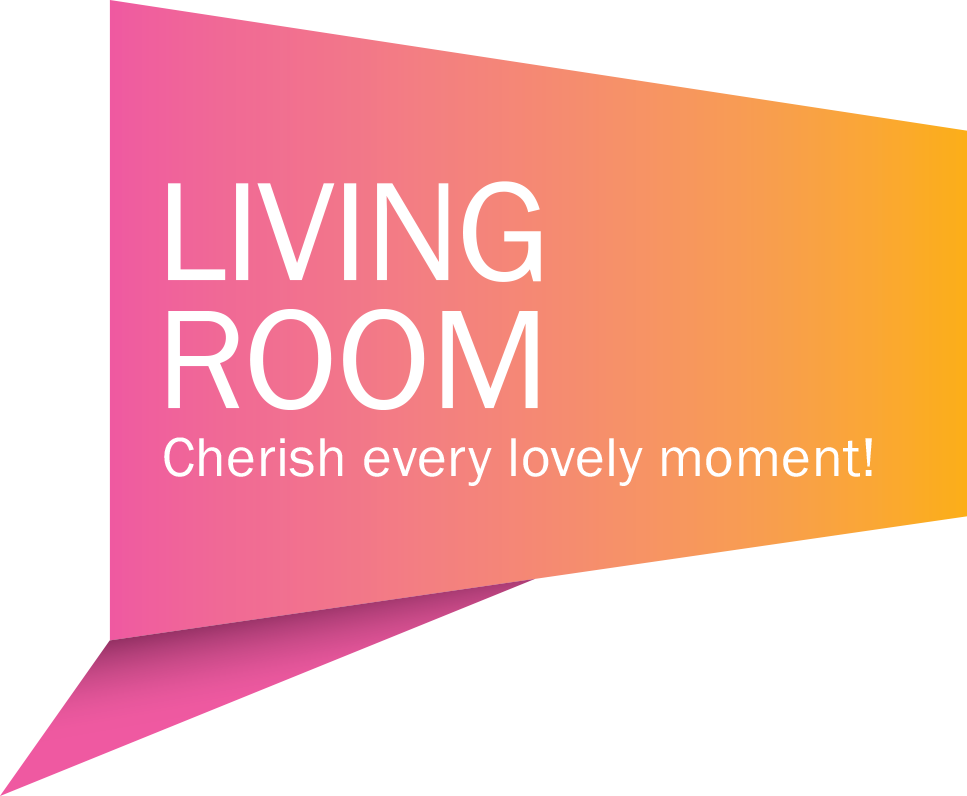 LIVING
ROOM
Cherish every lovely moment!